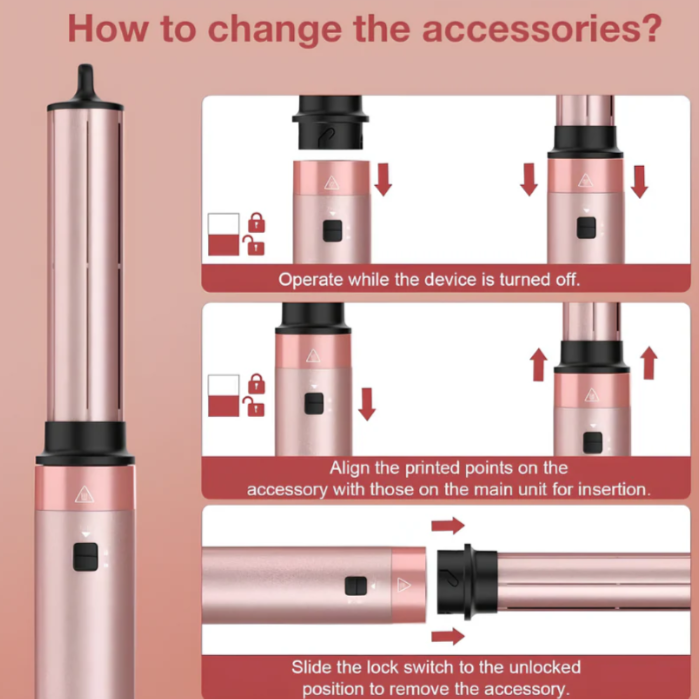 How to change the accessories?

Operate while the device is turned off.

Align the printed points on the accessory with those on the main unit for insertion.

Slide the lock switch to the unlocked position to remove the accessory.